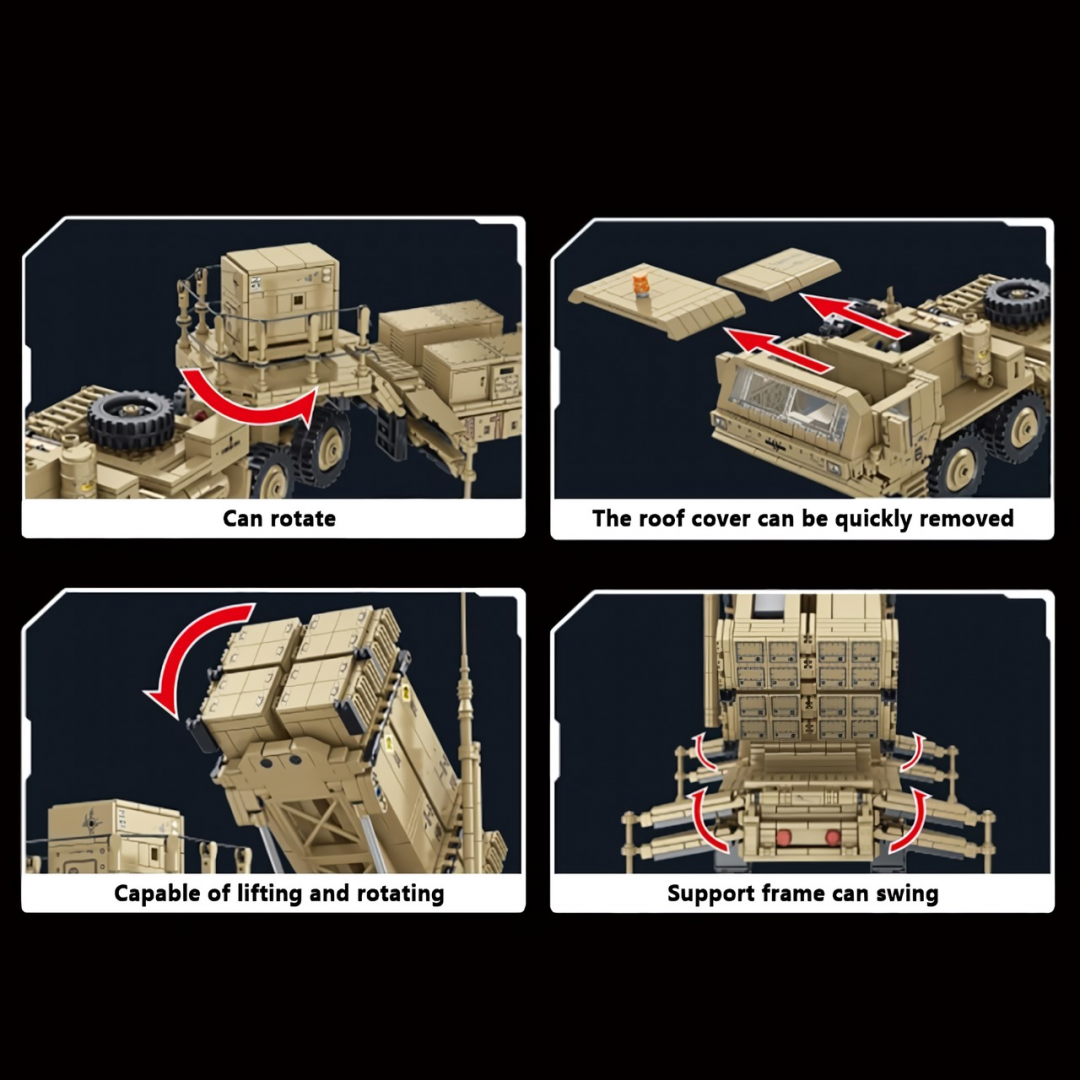 Can rotate

The roof cover can be quickly removed

Capable of lifting and rotating

Support frame can swing