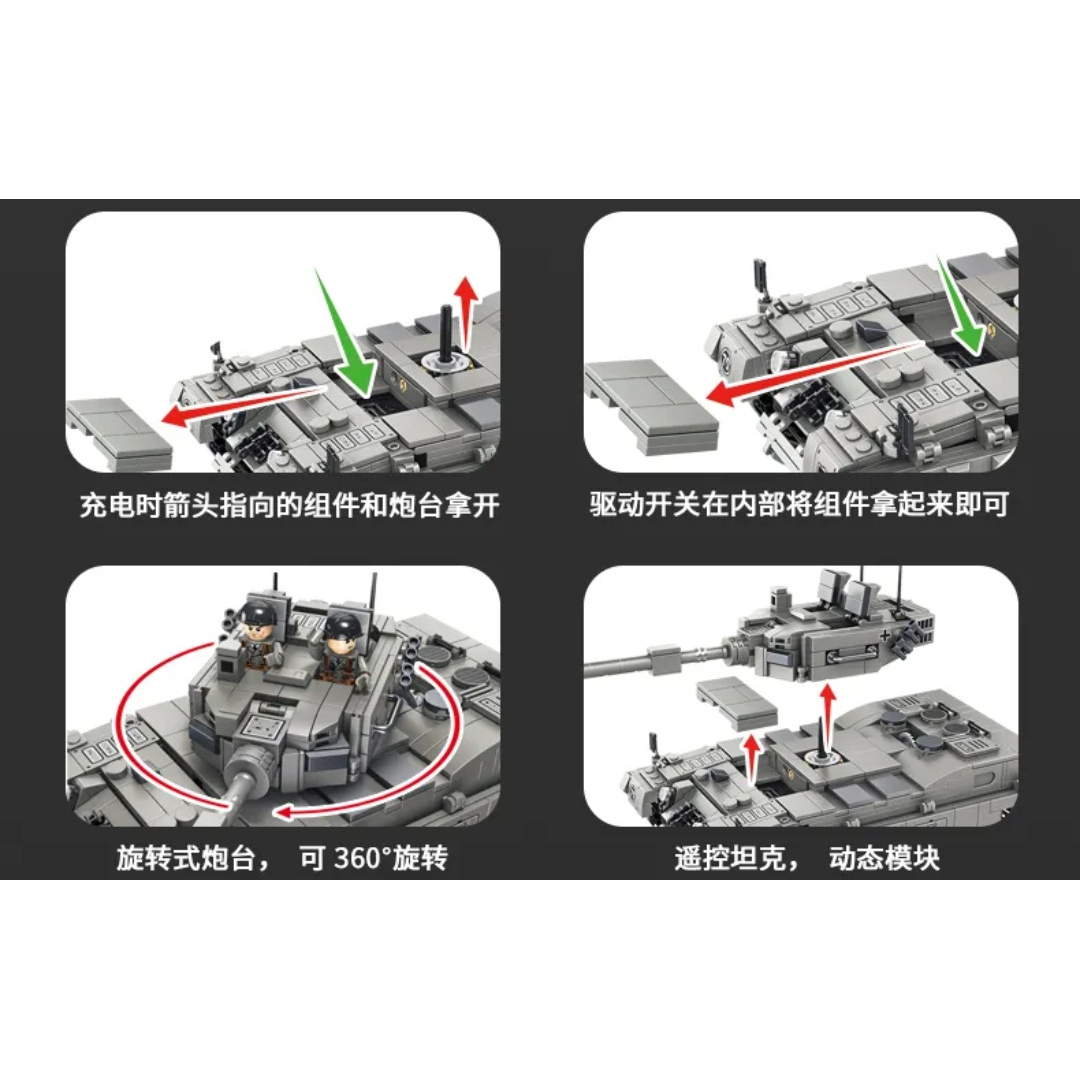 充电时箭头指向的组件和炮台拿开

驱动开关在内部将组件拿起来即可

旋转式炮台， 可 360°旋转

遥控坦克， 动态模块